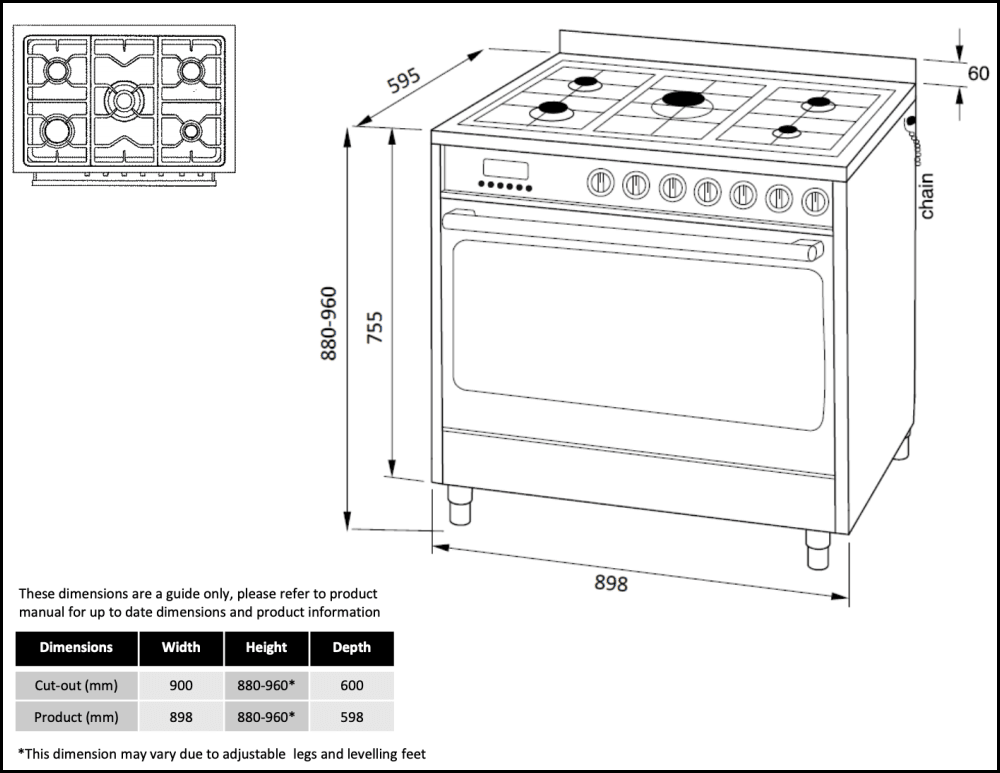 595

60

chain

880-960

755

898

These dimensions are a guide only, please refer to product manual for up to date dimensions and product information

| Dimensions | Width | Height | Depth |
|---|---|---|---|
| Cut-out (mm) | 900 | 880-960* | 600 |
| Product (mm) | 898 | 880-960* | 598 |

*This dimension may vary due to adjustable legs and levelling feet