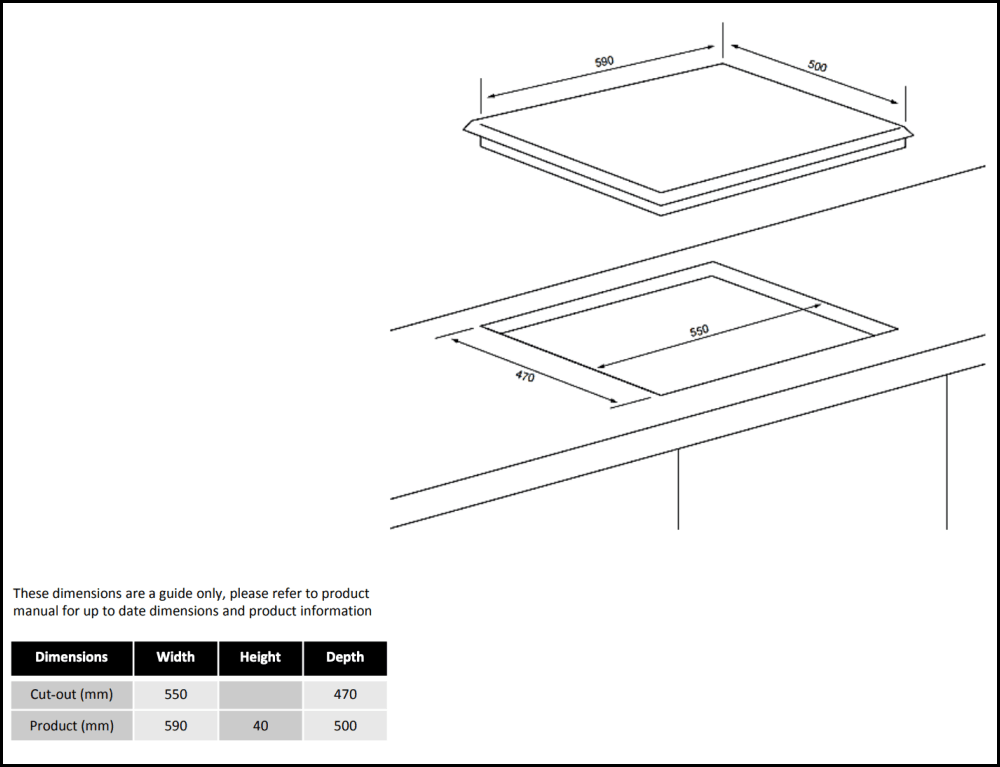 590

500

550

470

These dimensions are a guide only, please refer to product manual for up to date dimensions and product information

| Dimensions | Width | Height | Depth |
|---|---|---|---|
| Cut-out (mm) | 550 | | 470 |
| Product (mm) | 590 | 40 | 500 |