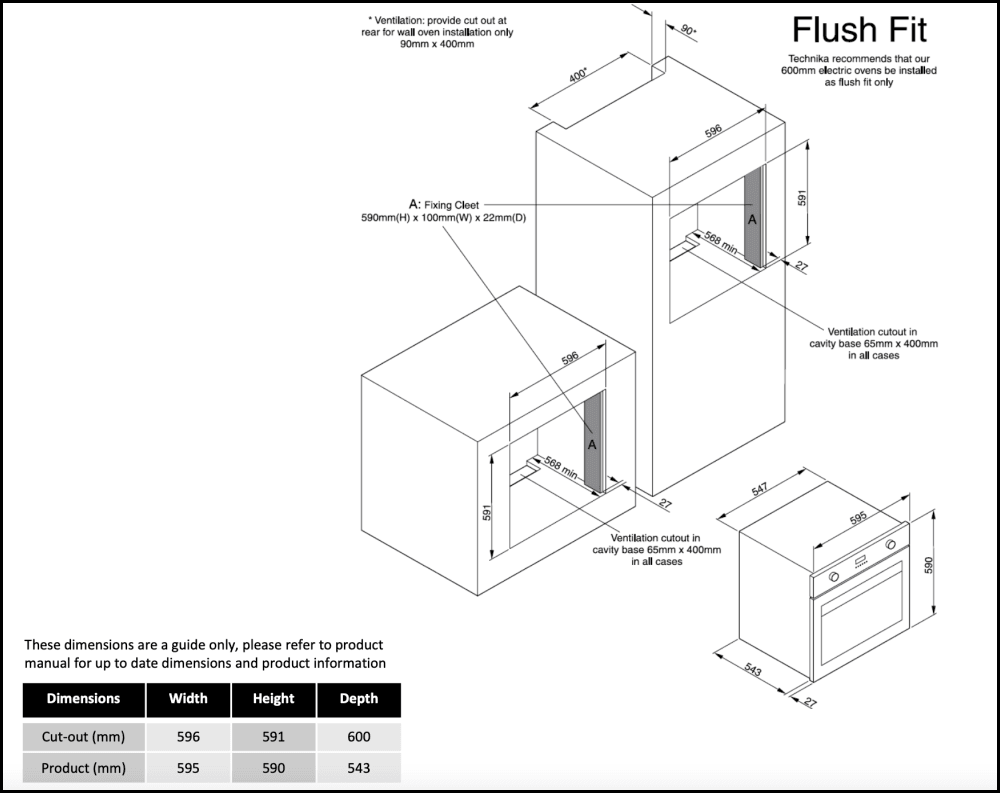 * Ventilation: provide cut out at rear for wall oven installation only 90mm x 400mm

Flush Fit

Technika recommends that our 600mm electric ovens be installed as flush fit only

90*

400*

596

591

A: Fixing Cleet
590mm(H) x 100mm(W) x 22mm(D)

A

568 min

27

Ventilation cutout in cavity base 65mm x 400mm in all cases

596

A

568 min

591

27

Ventilation cutout in cavity base 65mm x 400mm in all cases

547

595

590

543

27

These dimensions are a guide only, please refer to product manual for up to date dimensions and product information

| Dimensions | Width | Height | Depth |
|---|---|---|---|
| Cut-out (mm) | 596 | 591 | 600 |
| Product (mm) | 595 | 590 | 543 |