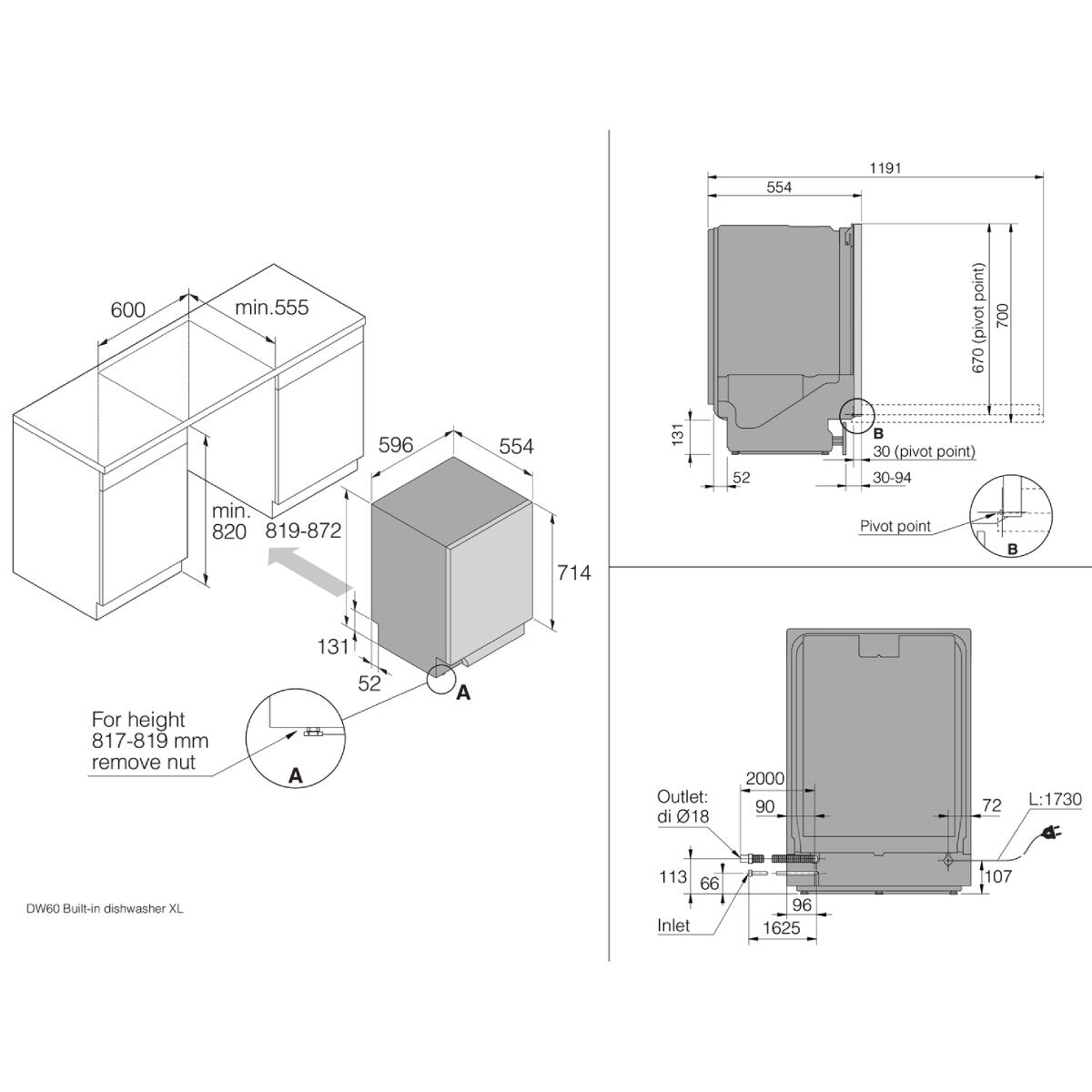 600
min.555
596
554
min.
820
819-872
714
131
52
A
For height 817-819 mm remove nut
A
DW60 Built-in dishwasher XL

1191
554
670 (pivot point)
700
131
B
30 (pivot point)
52
30-94
Pivot point
B

2000
Outlet:
di Ø18
90
72
L:1730
113
66
107
96
Inlet
1625