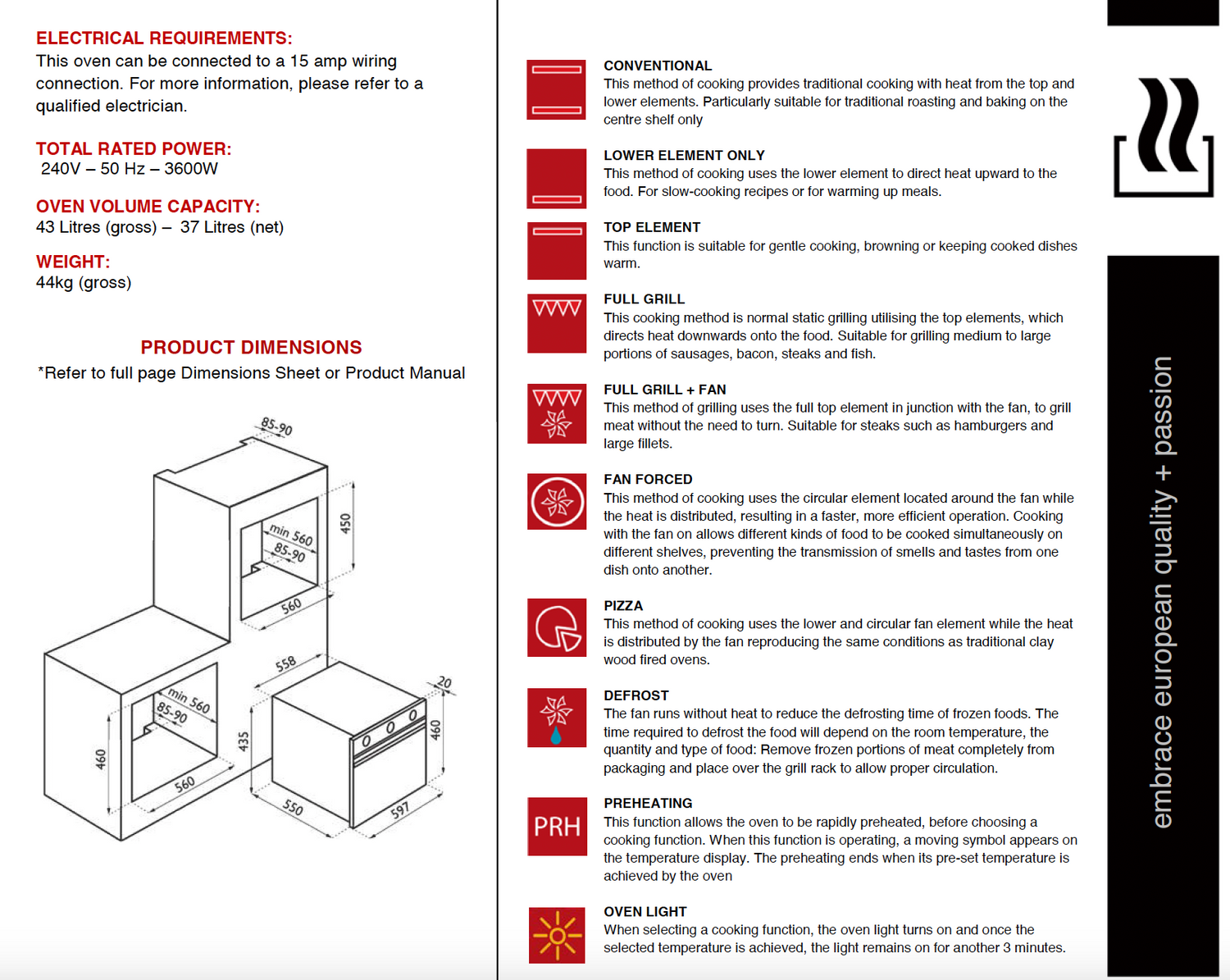 ELECTRICAL REQUIREMENTS:
This oven can be connected to a 15 amp wiring connection. For more information, please refer to a qualified electrician.

TOTAL RATED POWER:
240V – 50 Hz – 3600W

OVEN VOLUME CAPACITY:
43 Litres (gross) – 37 Litres (net)

WEIGHT:
44kg (gross)

PRODUCT DIMENSIONS
*Refer to full page Dimensions Sheet or Product Manual

85-90
450
min 560
85-90
560
558
20
min 560
85-90
460
435
460
560
550
597

CONVENTIONAL
This method of cooking provides traditional cooking with heat from the top and lower elements. Particularly suitable for traditional roasting and baking on the centre shelf only

LOWER ELEMENT ONLY
This method of cooking uses the lower element to direct heat upward to the food. For slow-cooking recipes or for warming up meals.

TOP ELEMENT
This function is suitable for gentle cooking, browning or keeping cooked dishes warm.

FULL GRILL
This cooking method is normal static grilling utilising the top elements, which directs heat downwards onto the food. Suitable for grilling medium to large portions of sausages, bacon, steaks and fish.

FULL GRILL + FAN
This method of grilling uses the full top element in junction with the fan, to grill meat without the need to turn. Suitable for steaks such as hamburgers and large fillets.

FAN FORCED
This method of cooking uses the circular element located around the fan while the heat is distributed, resulting in a faster, more efficient operation. Cooking with the fan on allows different kinds of food to be cooked simultaneously on different shelves, preventing the transmission of smells and tastes from one dish onto another.

PIZZA
This method of cooking uses the lower and circular fan element while the heat is distributed by the fan reproducing the same conditions as traditional clay wood fired ovens.

DEFROST
The fan runs without heat to reduce the defrosting time of frozen foods. The time required to defrost the food will depend on the room temperature, the quantity and type of food: Remove frozen portions of meat completely from packaging and place over the grill rack to allow proper circulation.

PRH
PREHEATING
This function allows the oven to be rapidly preheated, before choosing a cooking function. When this function is operating, a moving symbol appears on the temperature display. The preheating ends when its pre-set temperature is achieved by the oven

OVEN LIGHT
When selecting a cooking function, the oven light turns on and once the selected temperature is achieved, the light remains on for another 3 minutes.

embrace european quality + passion