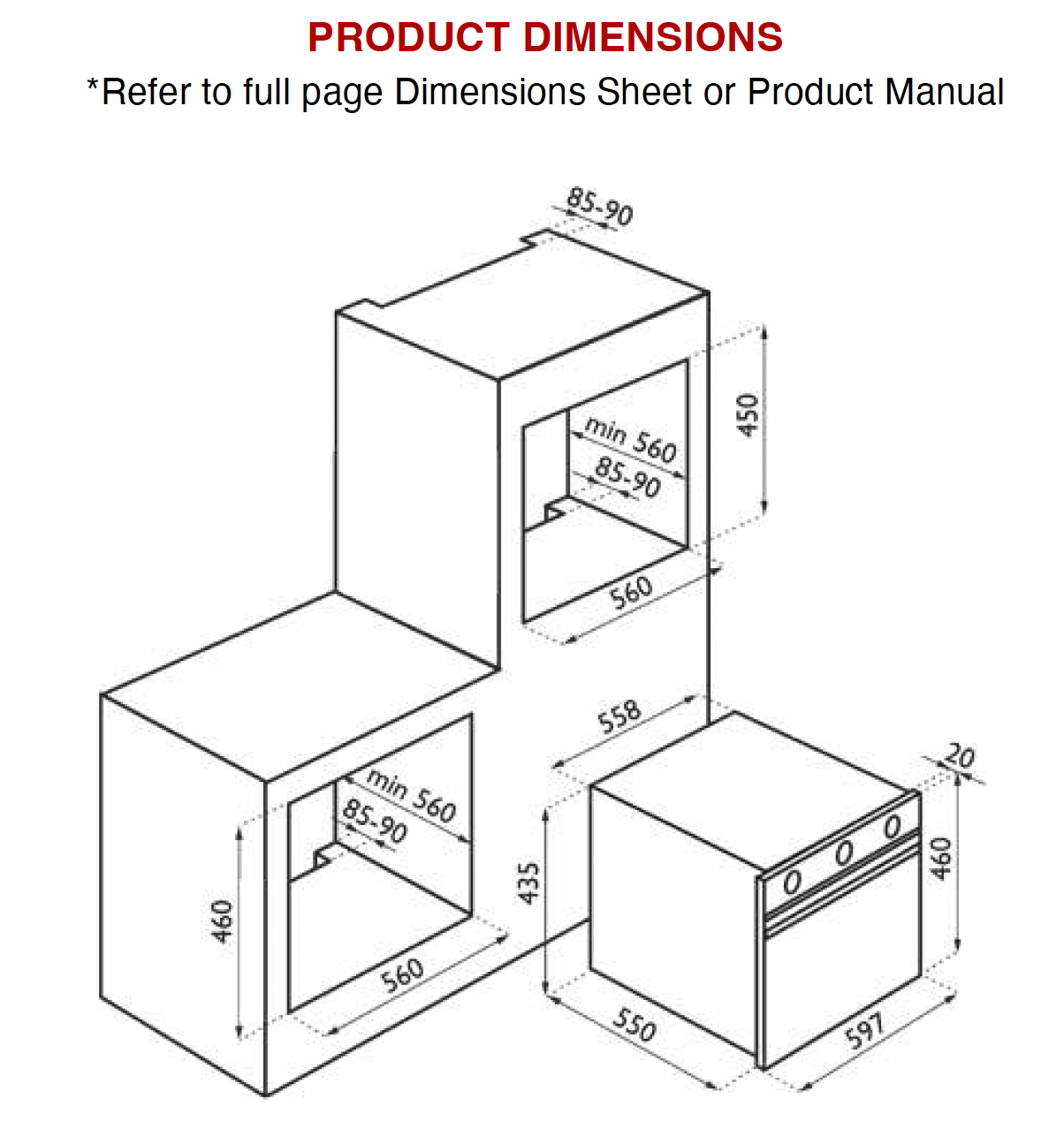 PRODUCT DIMENSIONS

*Refer to full page Dimensions Sheet or Product Manual

85-90
450
min 560
85-90
560
558
20
min 560
85-90
460
435
460
560
550
597