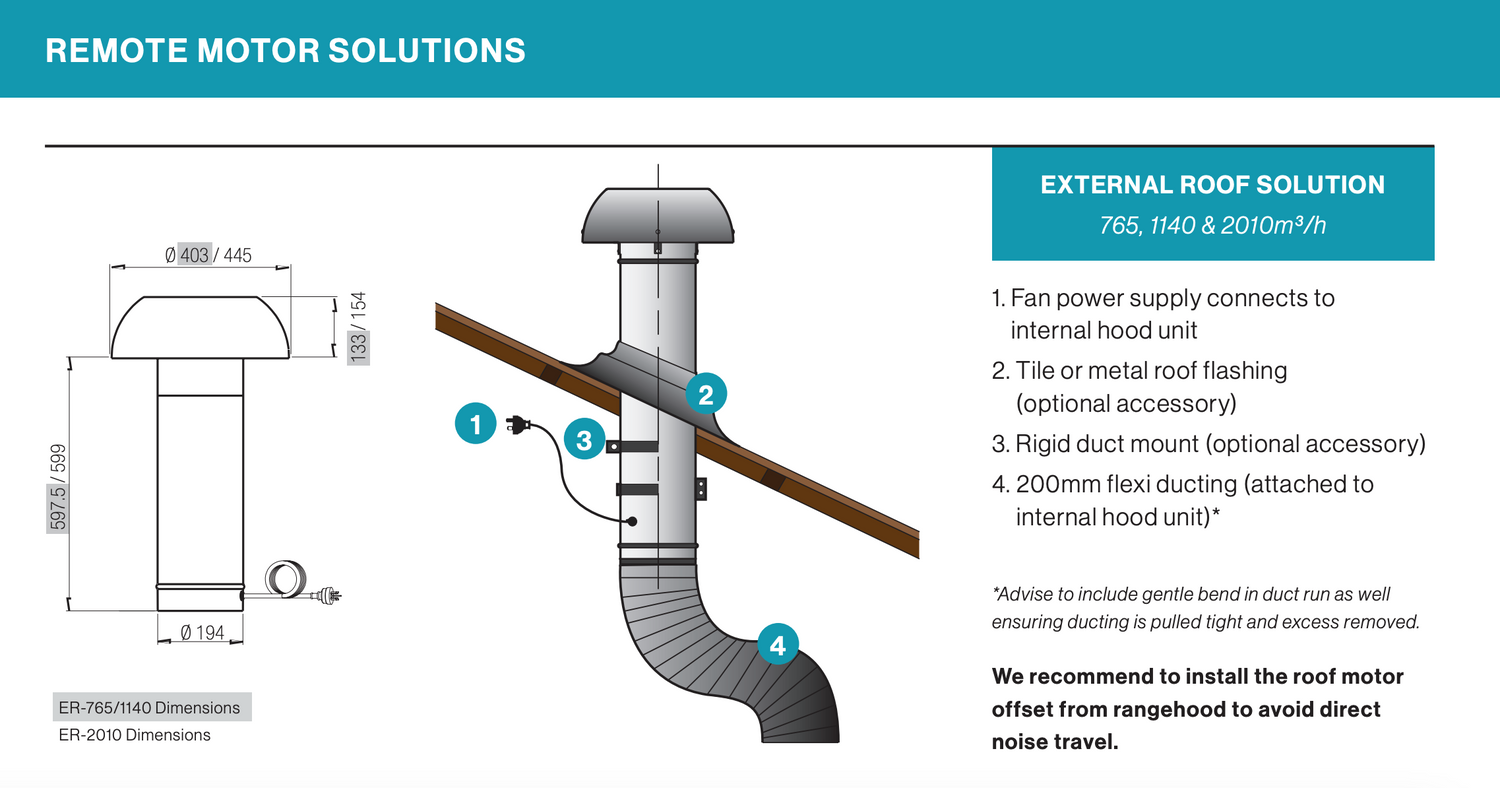 REMOTE MOTOR SOLUTIONS

Ø 403 / 445

133 / 154

597.5 / 599

Ø 194

ER-765/1140 Dimensions
ER-2010 Dimensions

1

2

3

4

EXTERNAL ROOF SOLUTION
765, 1140 & 2010m³/h

1. Fan power supply connects to internal hood unit
2. Tile or metal roof flashing (optional accessory)
3. Rigid duct mount (optional accessory)
4. 200mm flexi ducting (attached to internal hood unit)*

*Advise to include gentle bend in duct run as well ensuring ducting is pulled tight and excess removed.

We recommend to install the roof motor offset from rangehood to avoid direct noise travel.