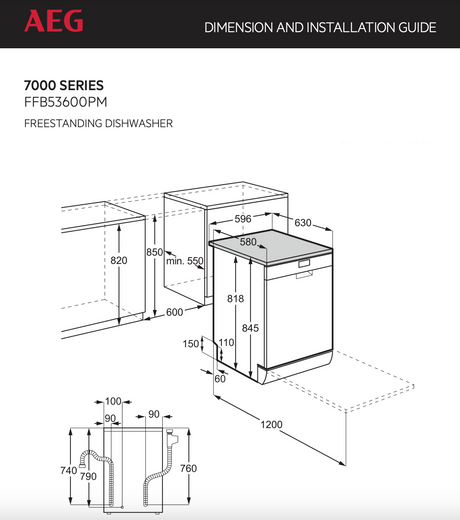 AEG

DIMENSION AND INSTALLATION GUIDE

7000 SERIES
FFB53600PM

FREESTANDING DISHWASHER

596
630
580
820
850
min. 550
600
818
845
150
110
60
1200
100
90
90
740
790
760