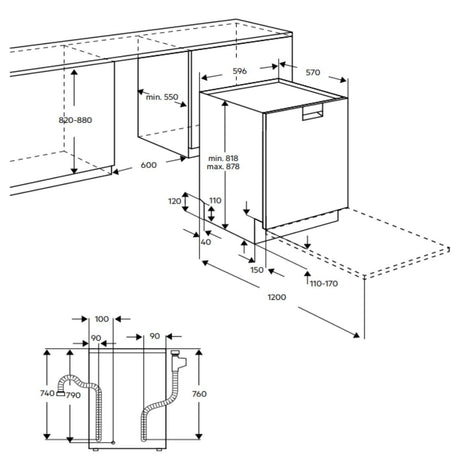 596
570
min. 550
820-880
600
min. 818
max. 878
120
110
40
150
110-170
1200
100
90
90
740
790
760