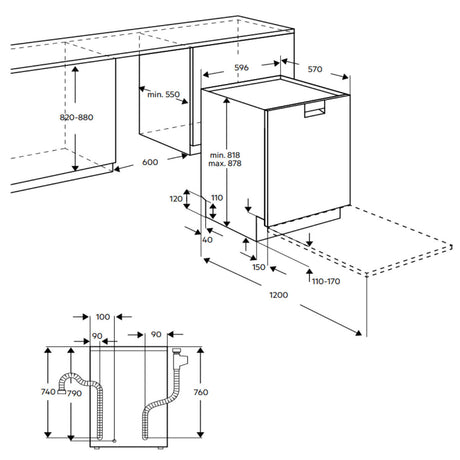 596
570
min. 550
820-880
600
min. 818
max. 878
120
110
40
150
110-170
1200
100
90
90
740
790
760