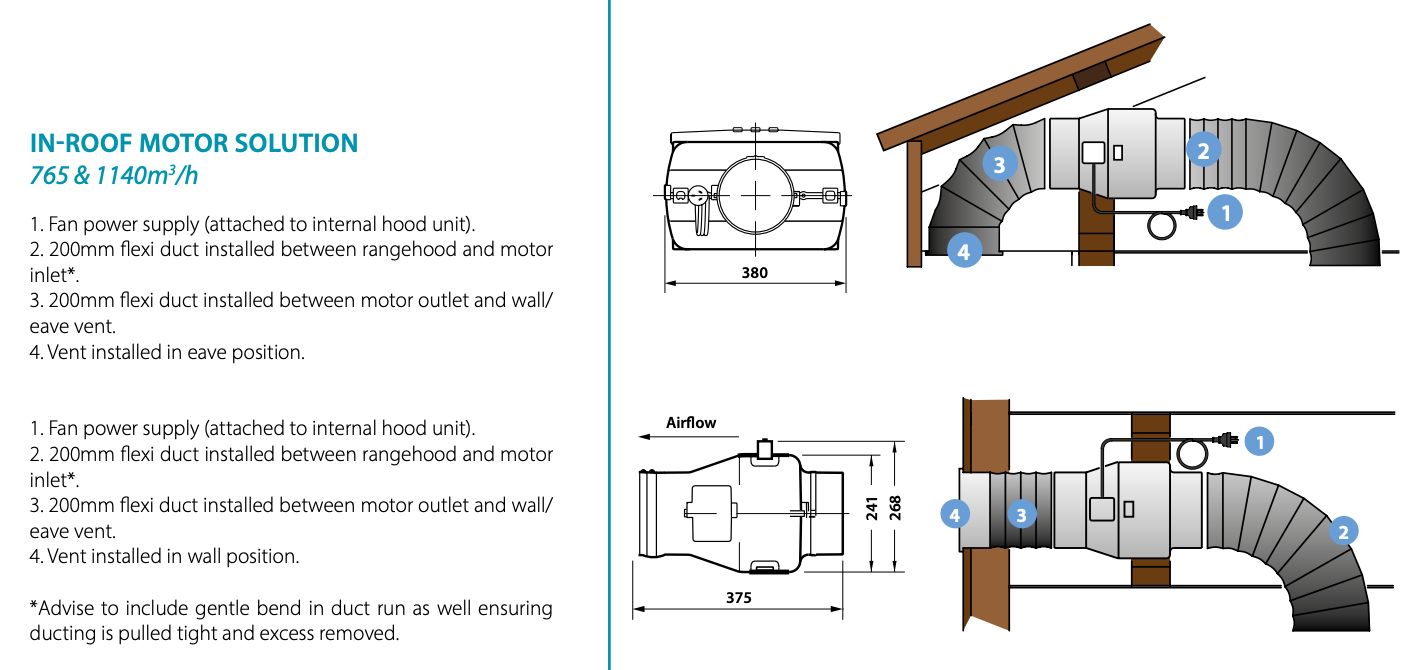 IN-ROOF MOTOR SOLUTION
765 & 1140$m^3$/h

1. Fan power supply (attached to internal hood unit).
2. 200mm flexi duct installed between rangehood and motor inlet*.
3. 200mm flexi duct installed between motor outlet and wall/eave vent.
4. Vent installed in eave position.

1. Fan power supply (attached to internal hood unit).
2. 200mm flexi duct installed between rangehood and motor inlet*.
3. 200mm flexi duct installed between motor outlet and wall/eave vent.
4. Vent installed in wall position.

*Advise to include gentle bend in duct run as well ensuring ducting is pulled tight and excess removed.

380

3
2
1
4

Airflow

241
268
375

1
4
3
2