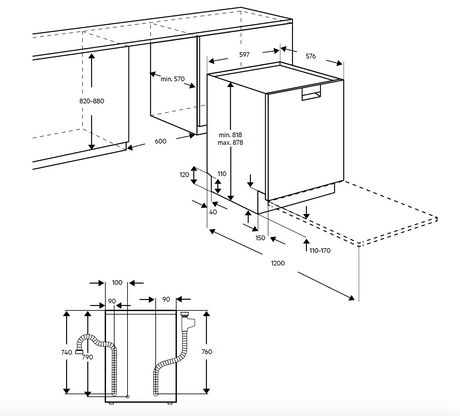 597
576
min. 570
820-880
600
min. 818
max. 878
120
110
40
150
110-170
1200
100
90
90
740
790
760