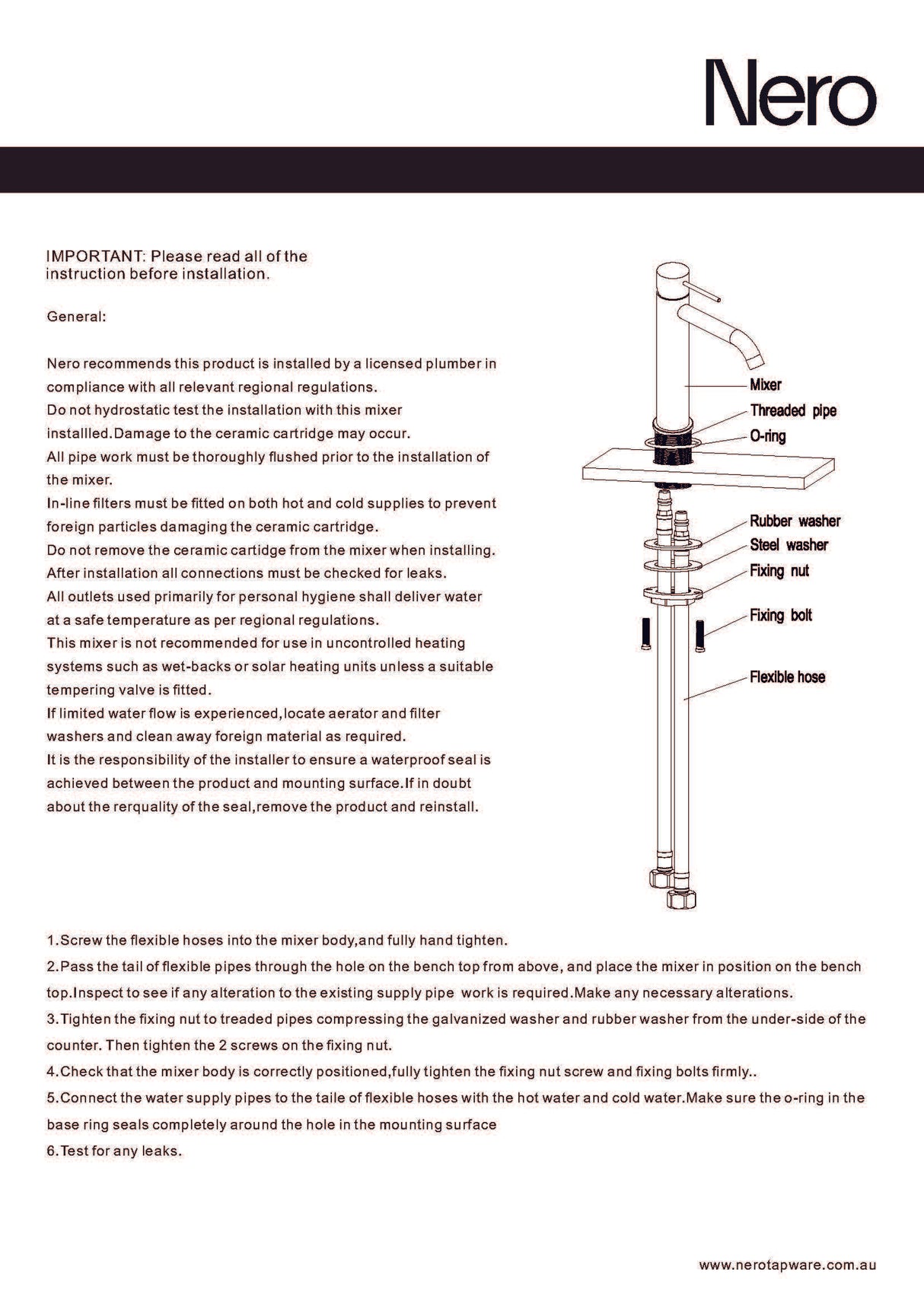 Nero

IMPORTANT: Please read all of the instruction before installation.

General:

Nero recommends this product is installed by a licensed plumber in compliance with all relevant regional regulations.
Do not hydrostatic test the installation with this mixer installled.Damage to the ceramic cartridge may occur.
All pipe work must be thoroughly flushed prior to the installation of the mixer.
In-line filters must be fitted on both hot and cold supplies to prevent foreign particles damaging the ceramic cartridge.
Do not remove the ceramic cartidge from the mixer when installing.
After installation all connections must be checked for leaks.
All outlets used primarily for personal hygiene shall deliver water at a safe temperature as per regional regulations.
This mixer is not recommended for use in uncontrolled heating systems such as wet-backs or solar heating units unless a suitable tempering valve is fitted.
If limited water flow is experienced,locate aerator and filter washers and clean away foreign material as required.
It is the responsibility of the installer to ensure a waterproof seal is achieved between the product and mounting surface.If in doubt about the rerquality of the seal,remove the product and reinstall.

Mixer
Threaded pipe
O-ring
Rubber washer
Steel washer
Fixing nut
Fixing bolt
Flexible hose

1.Screw the flexible hoses into the mixer body,and fully hand tighten.
2.Pass the tail of flexible pipes through the hole on the bench top from above, and place the mixer in position on the bench top.Inspect to see if any alteration to the existing supply pipe work is required.Make any necessary alterations.
3.Tighten the fixing nut to treaded pipes compressing the galvanized washer and rubber washer from the under-side of the counter. Then tighten the 2 screws on the fixing nut.
4.Check that the mixer body is correctly positioned,fully tighten the fixing nut screw and fixing bolts firmly..
5.Connect the water supply pipes to the taile of flexible hoses with the hot water and cold water.Make sure the o-ring in the base ring seals completely around the hole in the mounting surface
6.Test for any leaks.

www.nerotapware.com.au