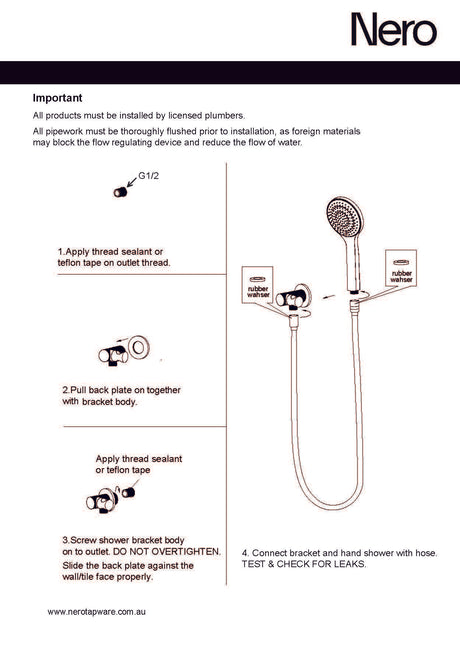 Nero

Important

All products must be installed by licensed plumbers.

All pipework must be thoroughly flushed prior to installation, as foreign materials may block the flow regulating device and reduce the flow of water.

G1/2

1.Apply thread sealant or teflon tape on outlet thread.

2.Pull back plate on together with bracket body.

Apply thread sealant or teflon tape

3.Screw shower bracket body on to outlet. DO NOT OVERTIGHTEN. Slide the back plate against the wall/tile face properly.

rubber wahser

rubber wahser

4. Connect bracket and hand shower with hose. TEST & CHECK FOR LEAKS.

www.nerotapware.com.au