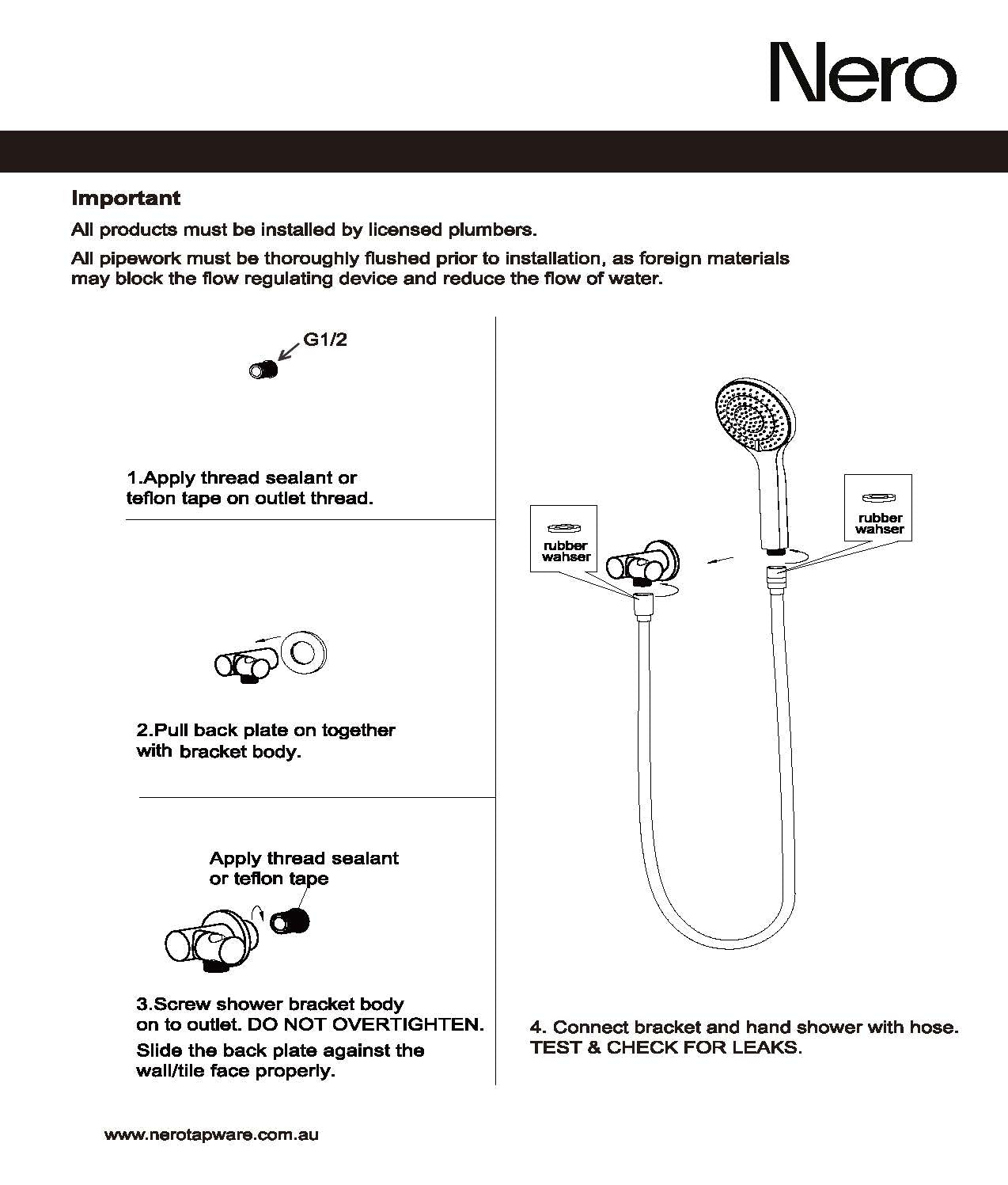 Nero

Important

All products must be installed by licensed plumbers.

All pipework must be thoroughly flushed prior to installation, as foreign materials may block the flow regulating device and reduce the flow of water.

G1/2

1.Apply thread sealant or teflon tape on outlet thread.

2.Pull back plate on together with bracket body.

Apply thread sealant or teflon tape

3.Screw shower bracket body on to outlet. DO NOT OVERTIGHTEN.

Slide the back plate against the wall/tile face properly.

rubber wahser

rubber wahser

4. Connect bracket and hand shower with hose. TEST & CHECK FOR LEAKS.

www.nerotapware.com.au