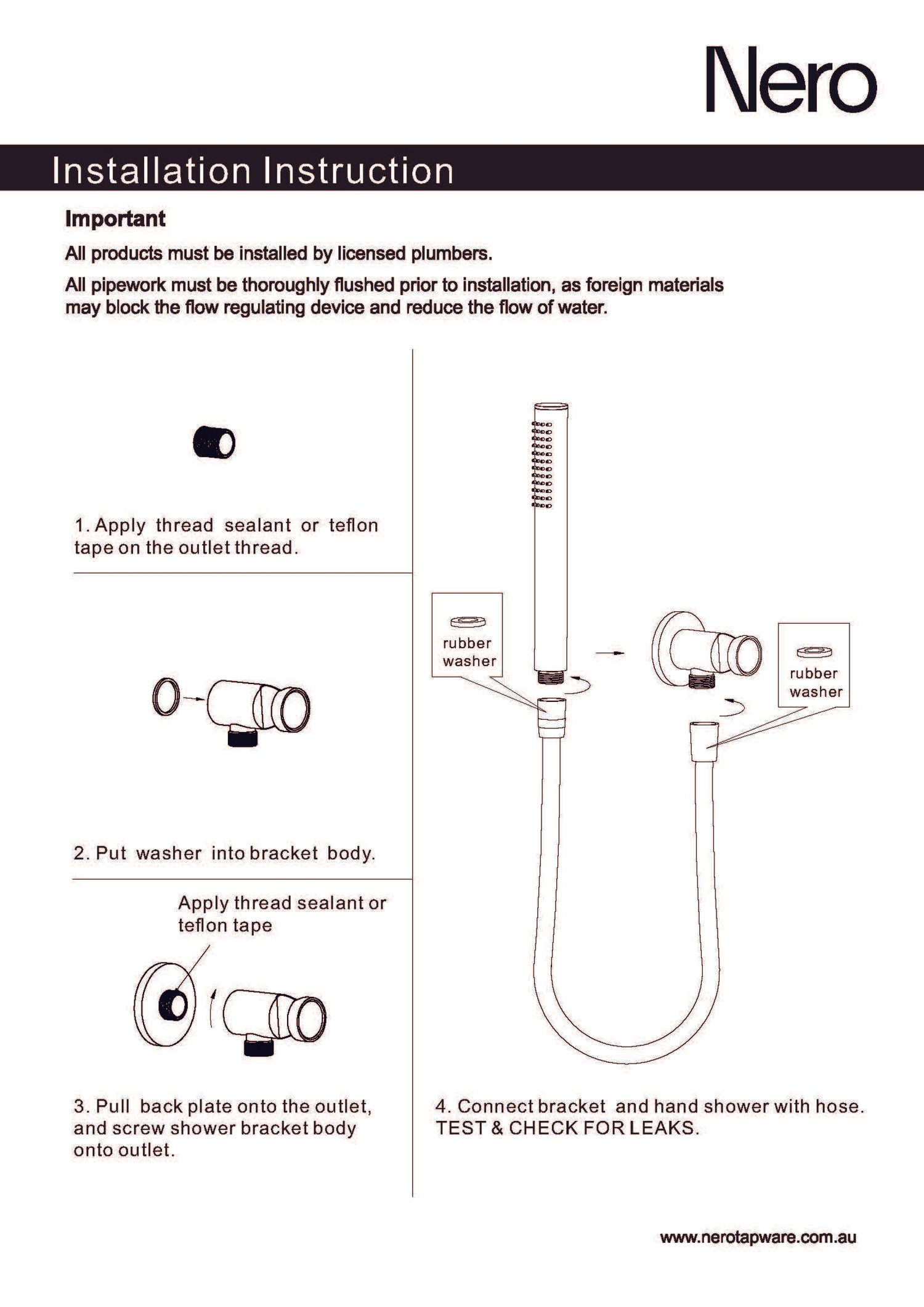 Nero

Installation Instruction

Important

All products must be installed by licensed plumbers.

All pipework must be thoroughly flushed prior to installation, as foreign materials may block the flow regulating device and reduce the flow of water.

1. Apply thread sealant or teflon tape on the outlet thread.

2. Put washer into bracket body.

Apply thread sealant or teflon tape

3. Pull back plate onto the outlet, and screw shower bracket body onto outlet.

rubber washer

rubber washer

4. Connect bracket and hand shower with hose. TEST & CHECK FOR LEAKS.

www.nerotapware.com.au