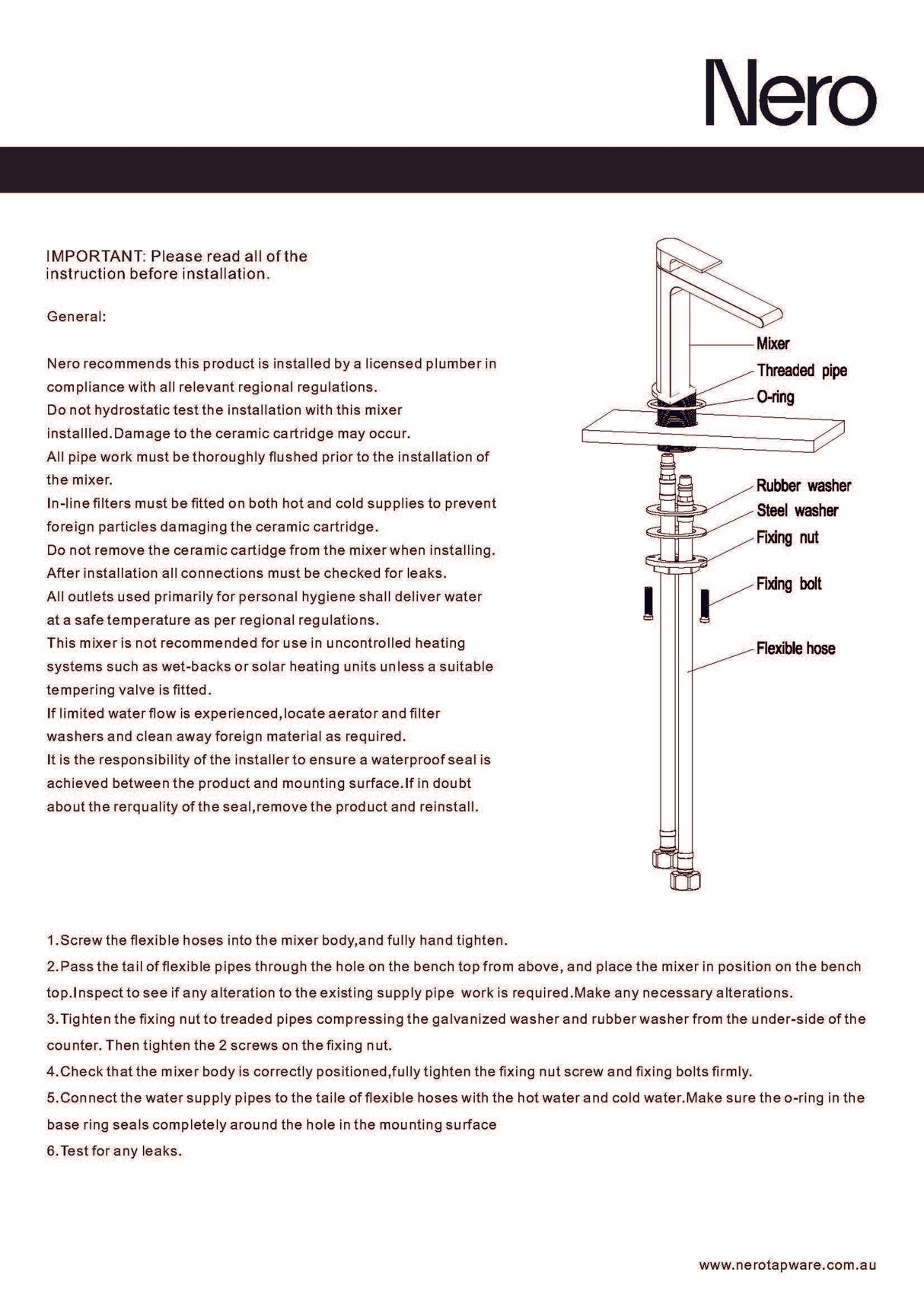 Nero

IMPORTANT: Please read all of the instruction before installation.

General:

Nero recommends this product is installed by a licensed plumber in compliance with all relevant regional regulations.
Do not hydrostatic test the installation with this mixer installled.Damage to the ceramic cartridge may occur.
All pipe work must be thoroughly flushed prior to the installation of the mixer.
In-line filters must be fitted on both hot and cold supplies to prevent foreign particles damaging the ceramic cartridge.
Do not remove the ceramic cartidge from the mixer when installing.
After installation all connections must be checked for leaks.
All outlets used primarily for personal hygiene shall deliver water at a safe temperature as per regional regulations.
This mixer is not recommended for use in uncontrolled heating systems such as wet-backs or solar heating units unless a suitable tempering valve is fitted.
If limited water flow is experienced,locate aerator and filter washers and clean away foreign material as required.
It is the responsibility of the installer to ensure a waterproof seal is achieved between the product and mounting surface.If in doubt about the rerquality of the seal,remove the product and reinstall.

Mixer
Threaded pipe
O-ring
Rubber washer
Steel washer
Fixing nut
Fixing bolt
Flexible hose

1.Screw the flexible hoses into the mixer body,and fully hand tighten.
2.Pass the tail of flexible pipes through the hole on the bench top from above, and place the mixer in position on the bench top.Inspect to see if any alteration to the existing supply pipe work is required.Make any necessary alterations.
3.Tighten the fixing nut to treaded pipes compressing the galvanized washer and rubber washer from the under-side of the counter. Then tighten the 2 screws on the fixing nut.
4.Check that the mixer body is correctly positioned,fully tighten the fixing nut screw and fixing bolts firmly.
5.Connect the water supply pipes to the taile of flexible hoses with the hot water and cold water.Make sure the o-ring in the base ring seals completely around the hole in the mounting surface
6.Test for any leaks.

www.nerotapware.com.au