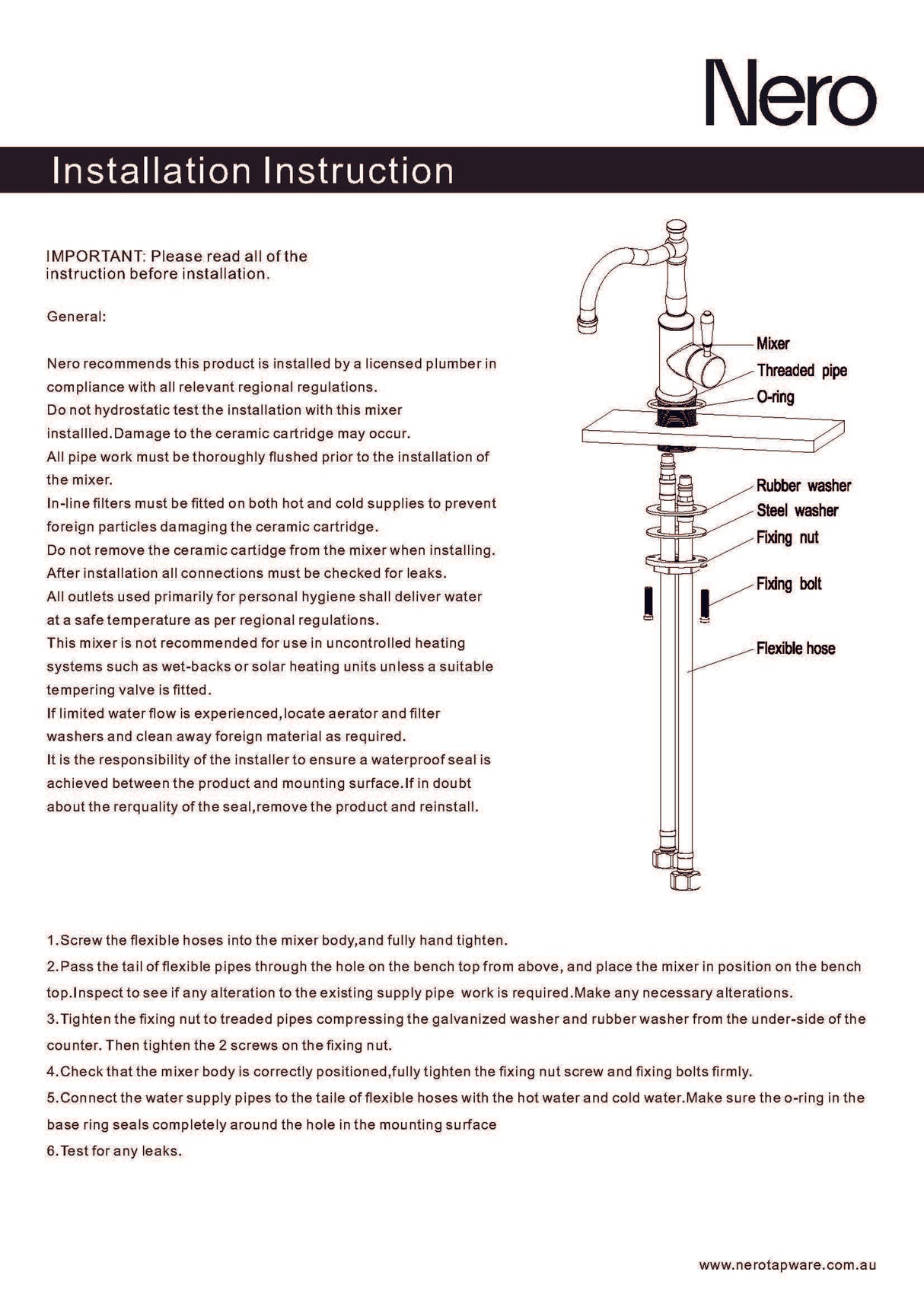 Nero

Installation Instruction

IMPORTANT: Please read all of the instruction before installation.

General:

Nero recommends this product is installed by a licensed plumber in compliance with all relevant regional regulations.
Do not hydrostatic test the installation with this mixer installled.Damage to the ceramic cartridge may occur.
All pipe work must be thoroughly flushed prior to the installation of the mixer.
In-line filters must be fitted on both hot and cold supplies to prevent foreign particles damaging the ceramic cartridge.
Do not remove the ceramic cartidge from the mixer when installing.
After installation all connections must be checked for leaks.
All outlets used primarily for personal hygiene shall deliver water at a safe temperature as per regional regulations.
This mixer is not recommended for use in uncontrolled heating systems such as wet-backs or solar heating units unless a suitable tempering valve is fitted.
If limited water flow is experienced,locate aerator and filter washers and clean away foreign material as required.
It is the responsibility of the installer to ensure a waterproof seal is achieved between the product and mounting surface.If in doubt about the rerquality of the seal,remove the product and reinstall.

Mixer
Threaded pipe
O-ring
Rubber washer
Steel washer
Fixing nut
Fixing bolt
Flexible hose

1.Screw the flexible hoses into the mixer body,and fully hand tighten.
2.Pass the tail of flexible pipes through the hole on the bench top from above, and place the mixer in position on the bench top.Inspect to see if any alteration to the existing supply pipe work is required.Make any necessary alterations.
3.Tighten the fixing nut to treaded pipes compressing the galvanized washer and rubber washer from the under-side of the counter. Then tighten the 2 screws on the fixing nut.
4.Check that the mixer body is correctly positioned,fully tighten the fixing nut screw and fixing bolts firmly.
5.Connect the water supply pipes to the taile of flexible hoses with the hot water and cold water.Make sure the o-ring in the base ring seals completely around the hole in the mounting surface
6.Test for any leaks.

www.nerotapware.com.au