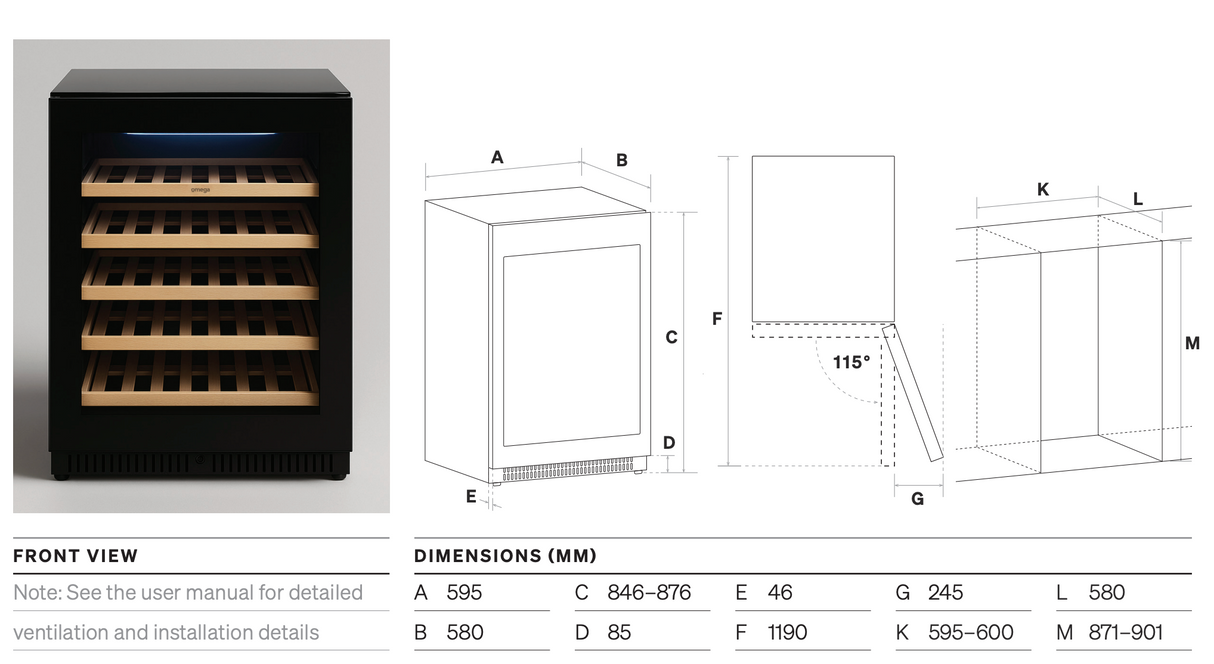 omega

A
B
C
D
E
F
115°
G
K
L
M

FRONT VIEW

Note: See the user manual for detailed ventilation and installation details

DIMENSIONS (MM)

| A 595 | C 846–876 | E 46 | G 245 | L 580 |
|---|---|---|---|---|
| B 580 | D 85 | F 1190 | K 595–600 | M 871–901 |