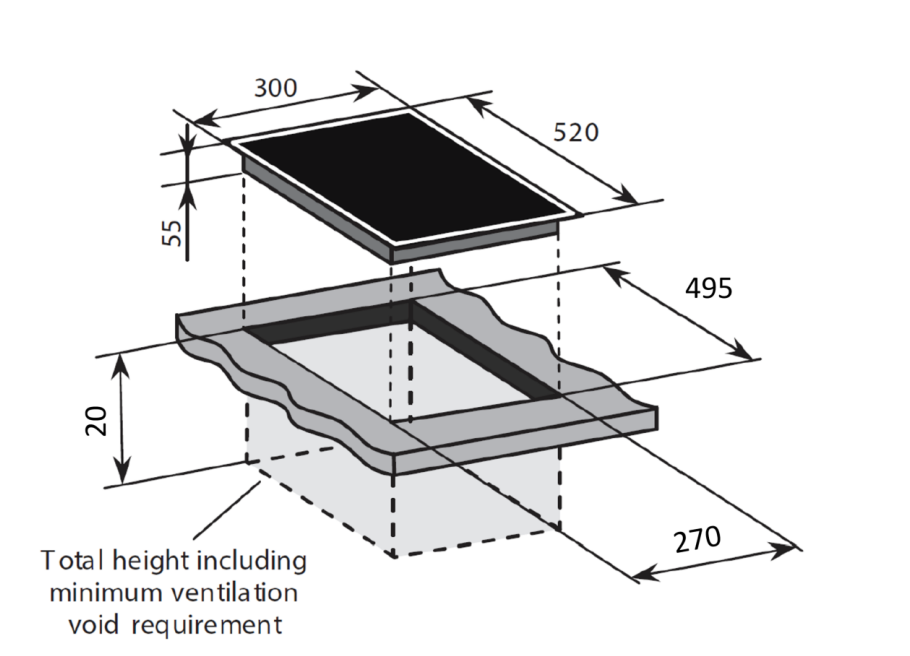 300
520
55
495
20
270
Total height including minimum ventilation void requirement