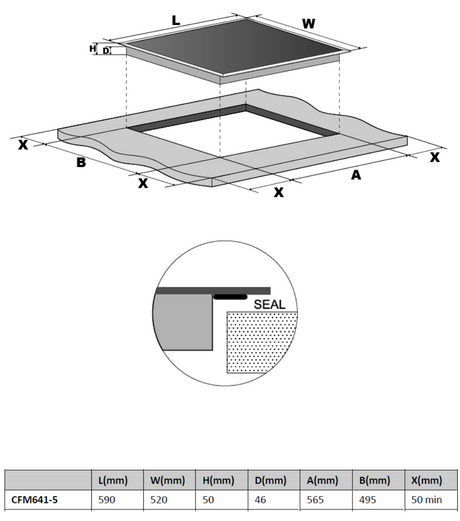 L

W

H

D

X

B

X

X

A

X

SEAL

|  | L(mm) | W(mm) | H(mm) | D(mm) | A(mm) | B(mm) | X(mm) |
|---|---|---|---|---|---|---|---|
| CFM641-5 | 590 | 520 | 50 | 46 | 565 | 495 | 50 min |