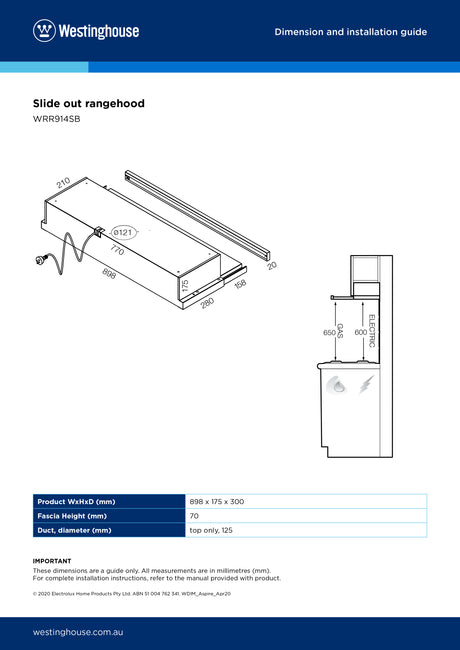 Westinghouse

Dimension and installation guide

Slide out rangehood

WRR914SB

210

Ø121

770

898

175

280

158

20

650 GAS

600 ELECTRIC

| Product WxHxD (mm) | 898 x 175 x 300 |
|---|---|
| Fascia Height (mm) | 70 |
| Duct, diameter (mm) | top only, 125 |

IMPORTANT
These dimensions are a guide only. All measurements are in millimetres (mm).
For complete installation instructions, refer to the manual provided with product.

© 2020 Electrolux Home Products Pty Ltd. ABN 51 004 762 341. WDIM_Aspire_Apr20

westinghouse.com.au