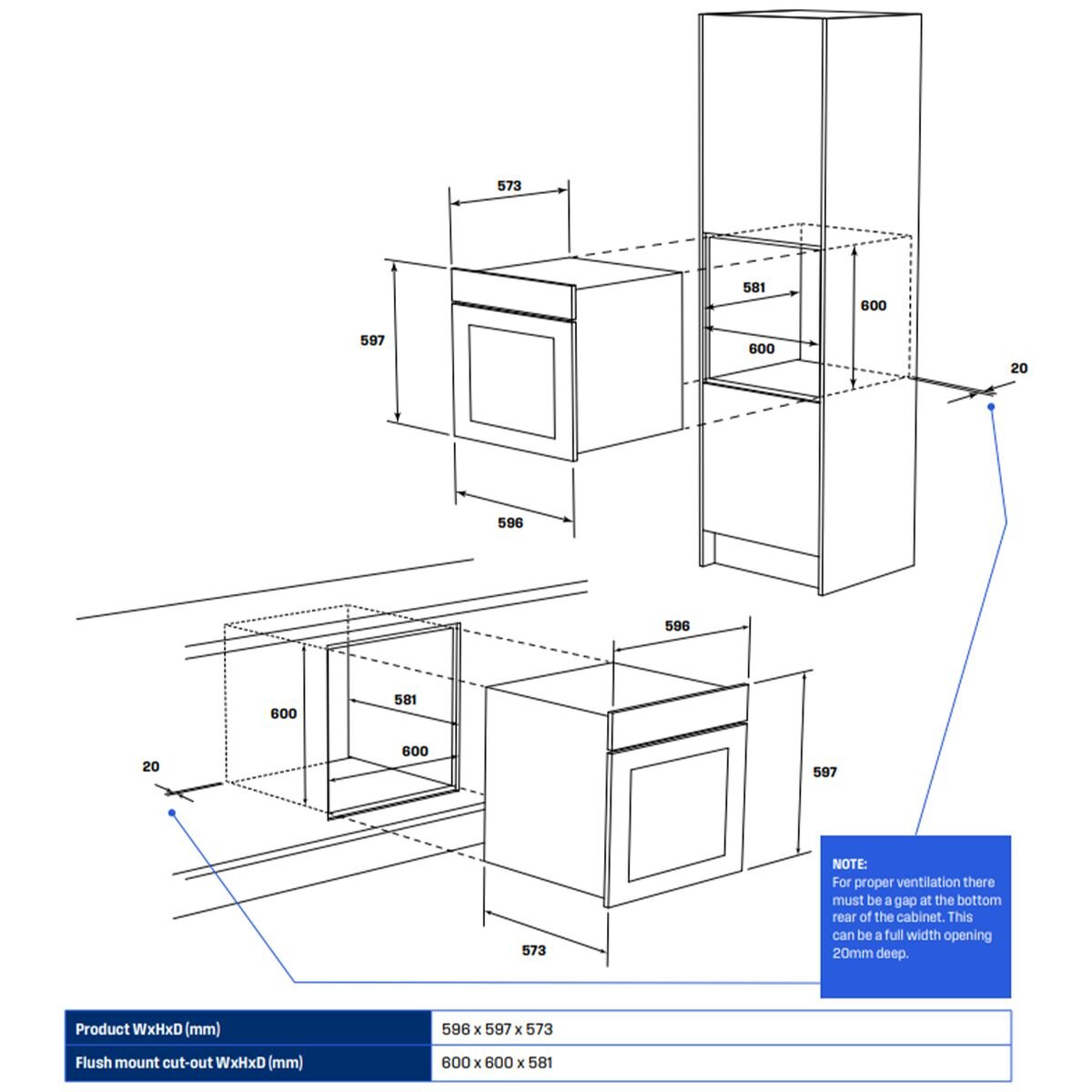 573

597

596

581

600

600

20

596

600

581

600

20

597

573

NOTE:
For proper ventilation there must be a gap at the bottom rear of the cabinet. This can be a full width opening 20mm deep.

| Product WxHxD (mm) | 596 x 597 x 573 |
|---|---|
| Flush mount cut-out WxHxD (mm) | 600 x 600 x 581 |