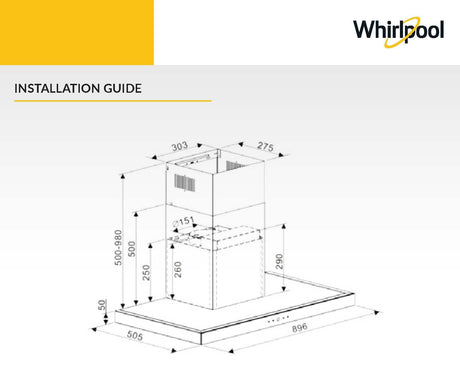 Whirlpool

INSTALLATION GUIDE

303
275
500-980
500
∅151
250
260
290
50
505
896