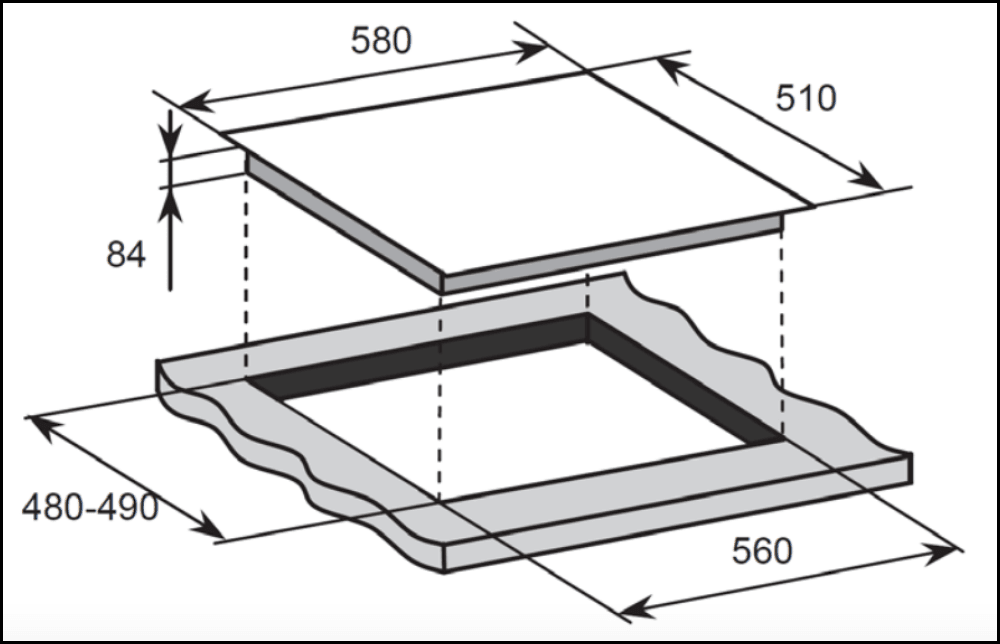 580
510
84
480-490
560