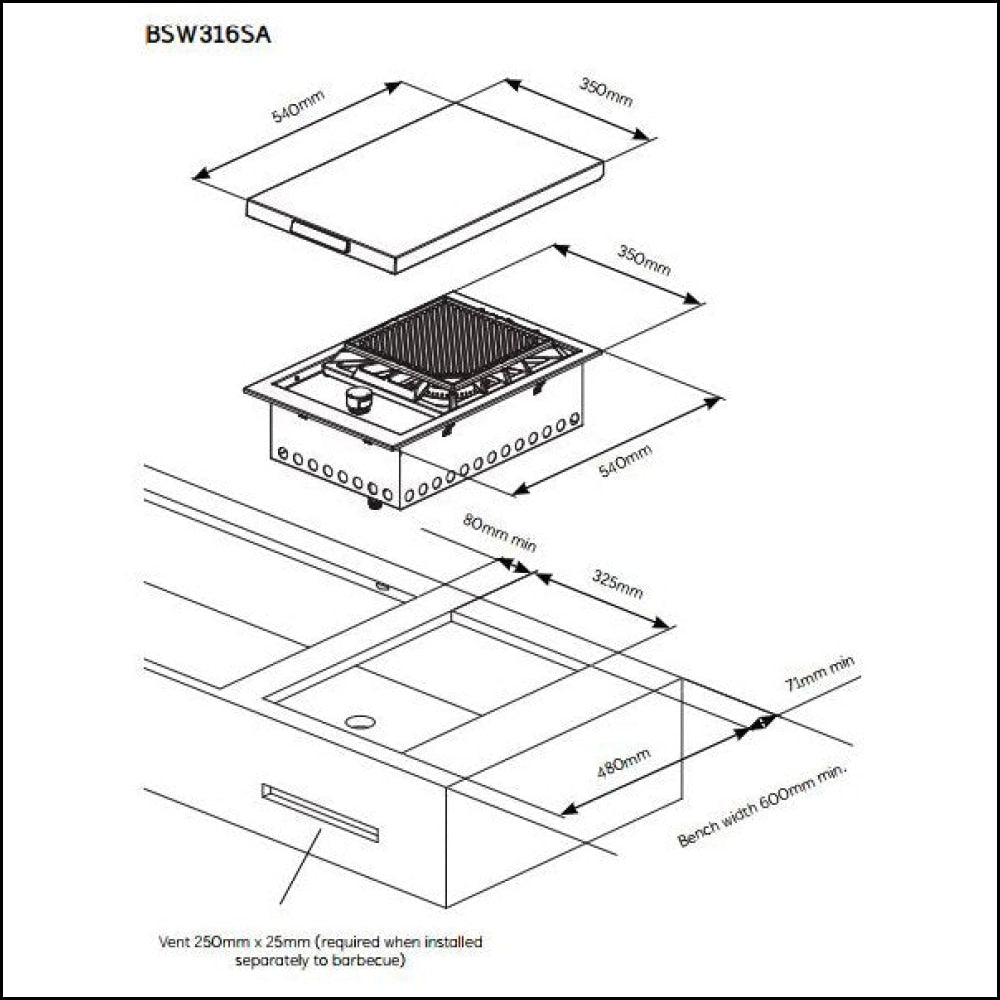 BSW316SA

540mm

350mm

350mm

540mm

80mm min

325mm

71mm min

480mm

Bench width 600mm min.

Vent 250mm x 25mm (required when installed separately to barbecue)