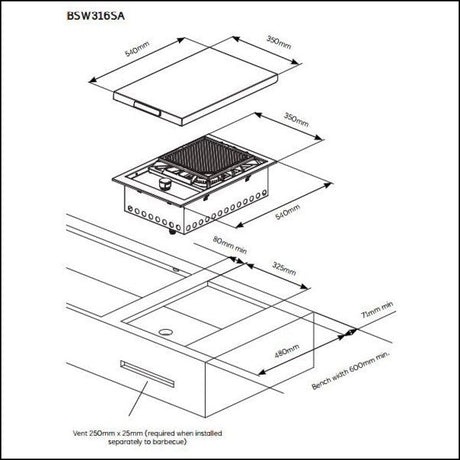 BSW316SA

540mm

350mm

350mm

540mm

80mm min

325mm

71mm min

480mm

Bench width 600mm min.

Vent 250mm x 25mm (required when installed separately to barbecue)