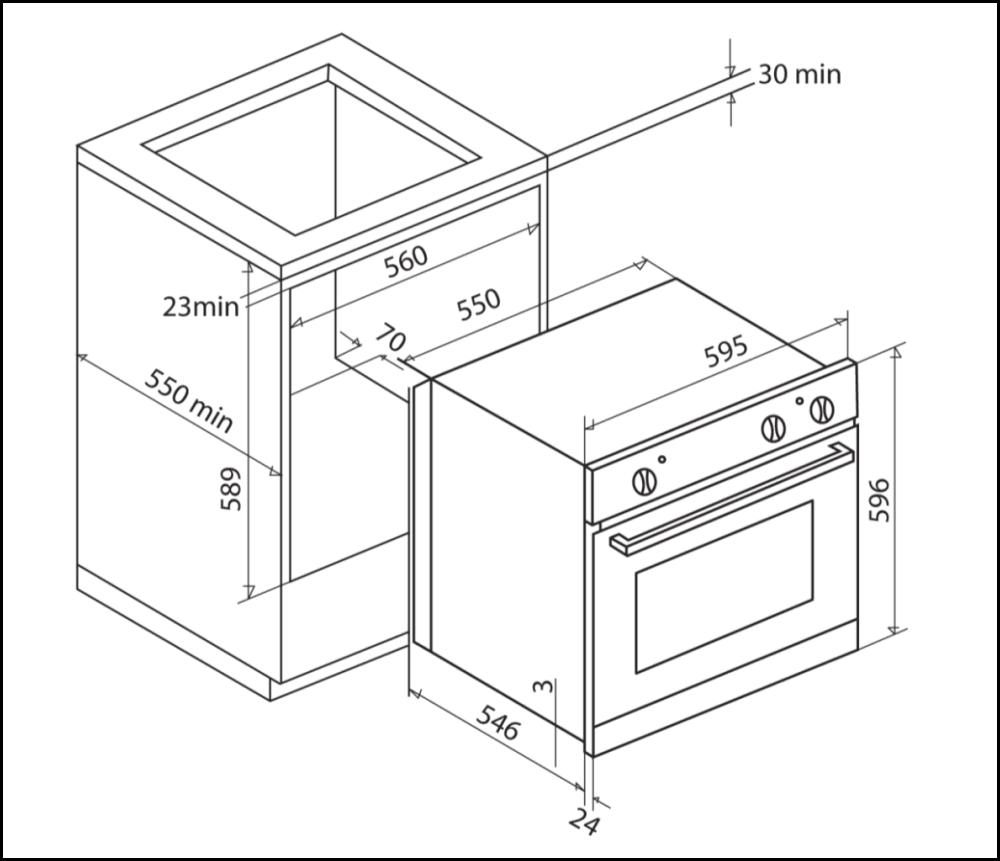 30 min
560
23min
550
70
595
550 min
589
596
3
546
24