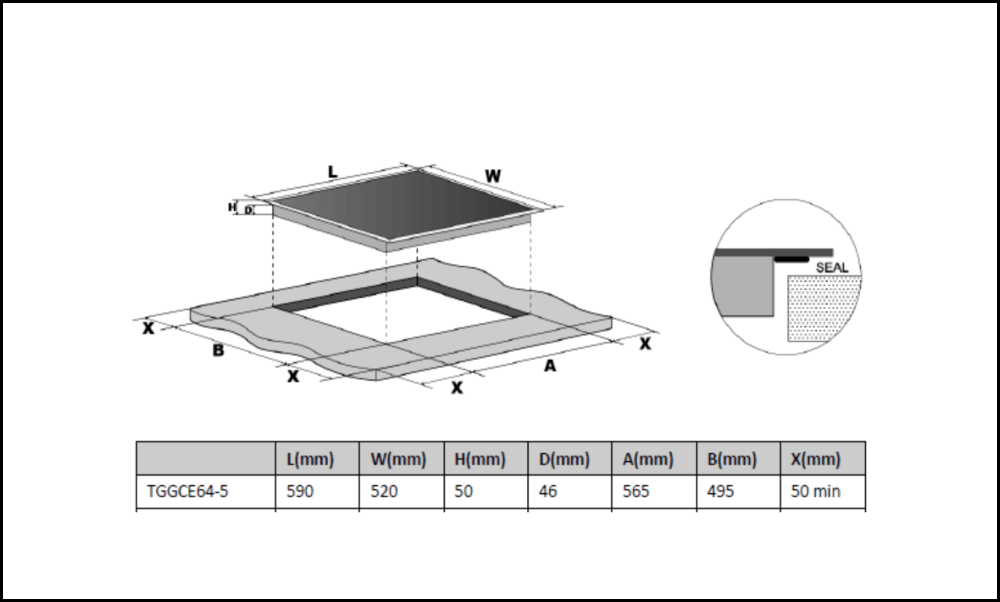 L

W

H

D

X

B

X

X

A

X

SEAL

|  | L(mm) | W(mm) | H(mm) | D(mm) | A(mm) | B(mm) | X(mm) |
|---|---|---|---|---|---|---|---|
| TGGCE64-5 | 590 | 520 | 50 | 46 | 565 | 495 | 50 min |